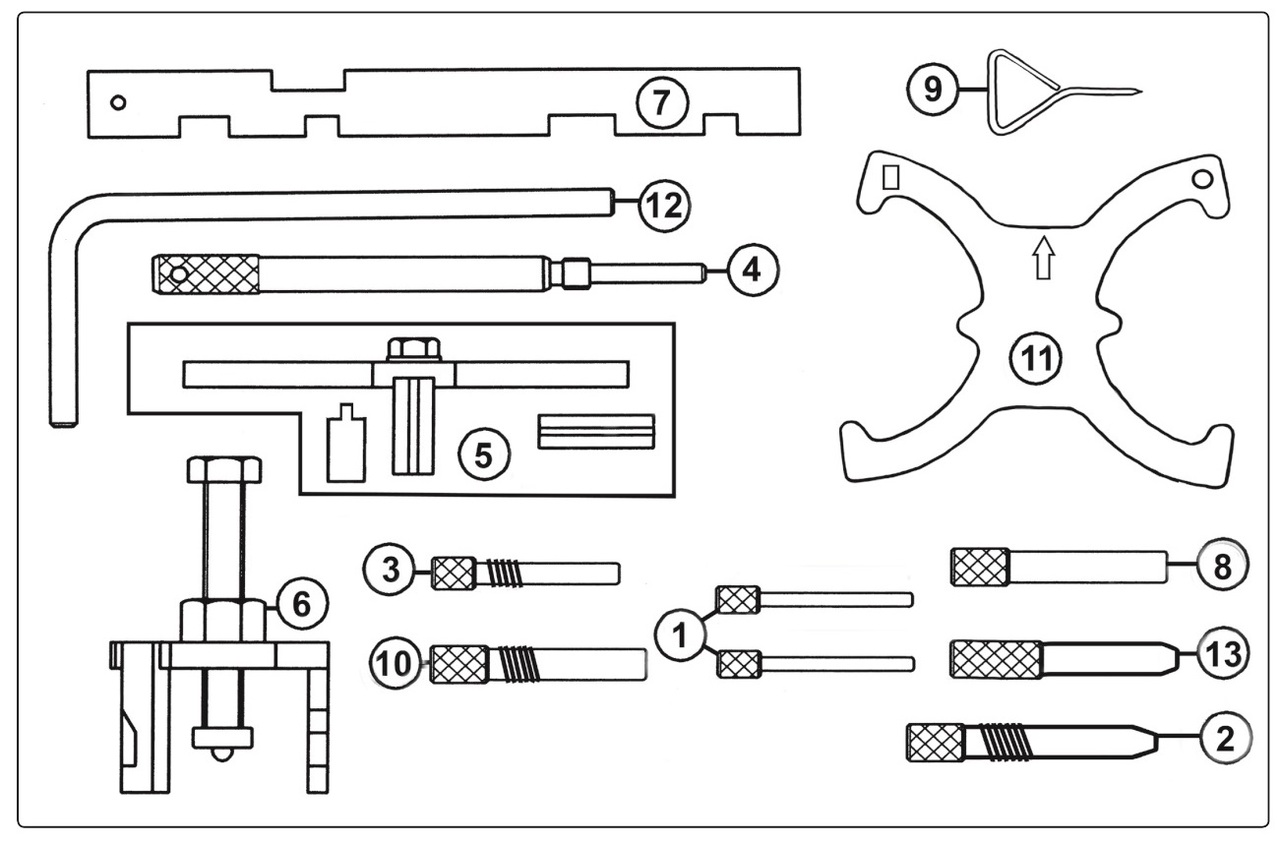 7
9
12
4
11
5
6
3
8
1
10
13
2