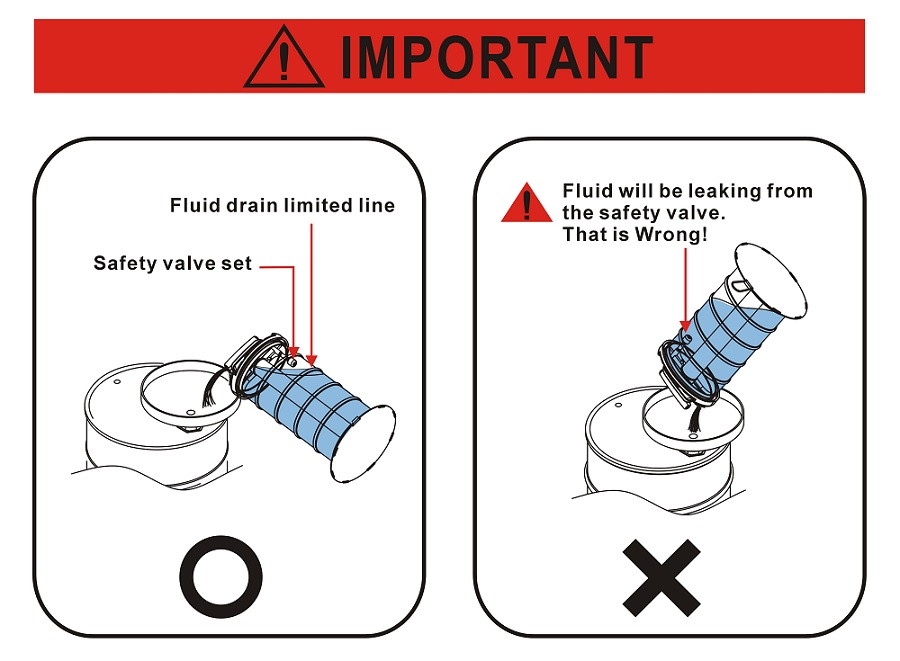 IMPORTANT

Fluid drain limited line

Safety valve set

Fluid will be leaking from the safety valve.
That is Wrong!